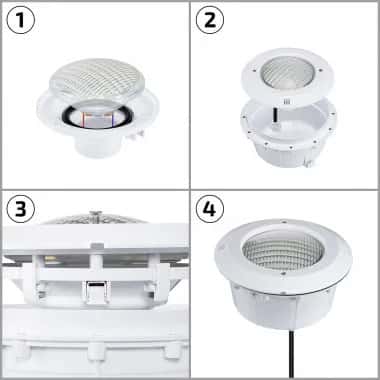 1

2

3

4