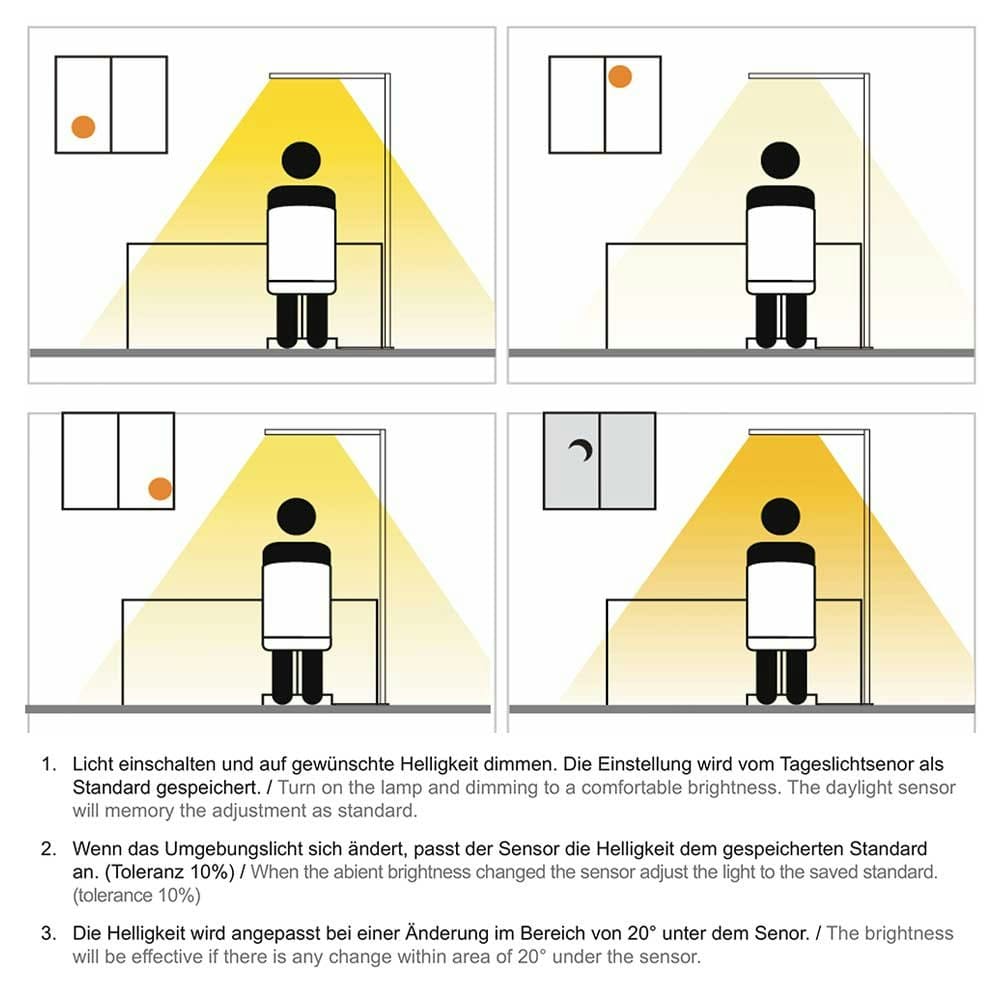 1. Licht einschalten und auf gewünschte Helligkeit dimmen. Die Einstellung wird vom Tageslichtsenor als Standard gespeichert. / Turn on the lamp and dimming to a comfortable brightness. The daylight sensor will memory the adjustment as standard.

2. Wenn das Umgebungslicht sich ändert, passt der Sensor die Helligkeit dem gespeicherten Standard an. (Toleranz 10%) / When the abient brightness changed the sensor adjust the light to the saved standard. (tolerance 10%)

3. Die Helligkeit wird angepasst bei einer Änderung im Bereich von 20° unter dem Senor. / The brightness will be effective if there is any change within area of 20° under the sensor.