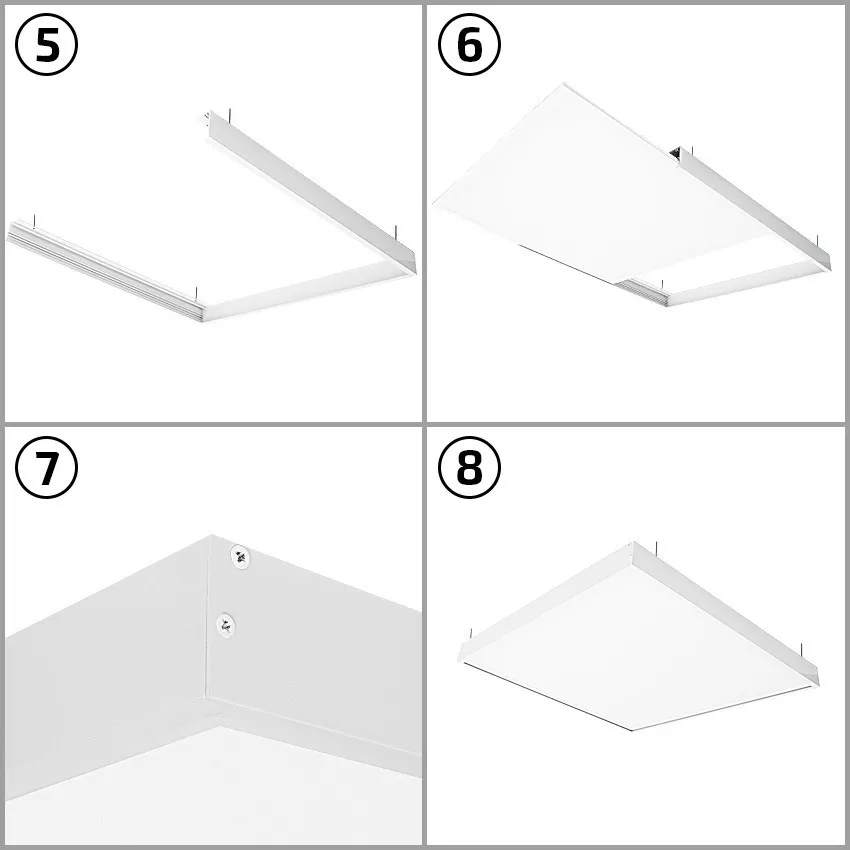 5

6

7

8