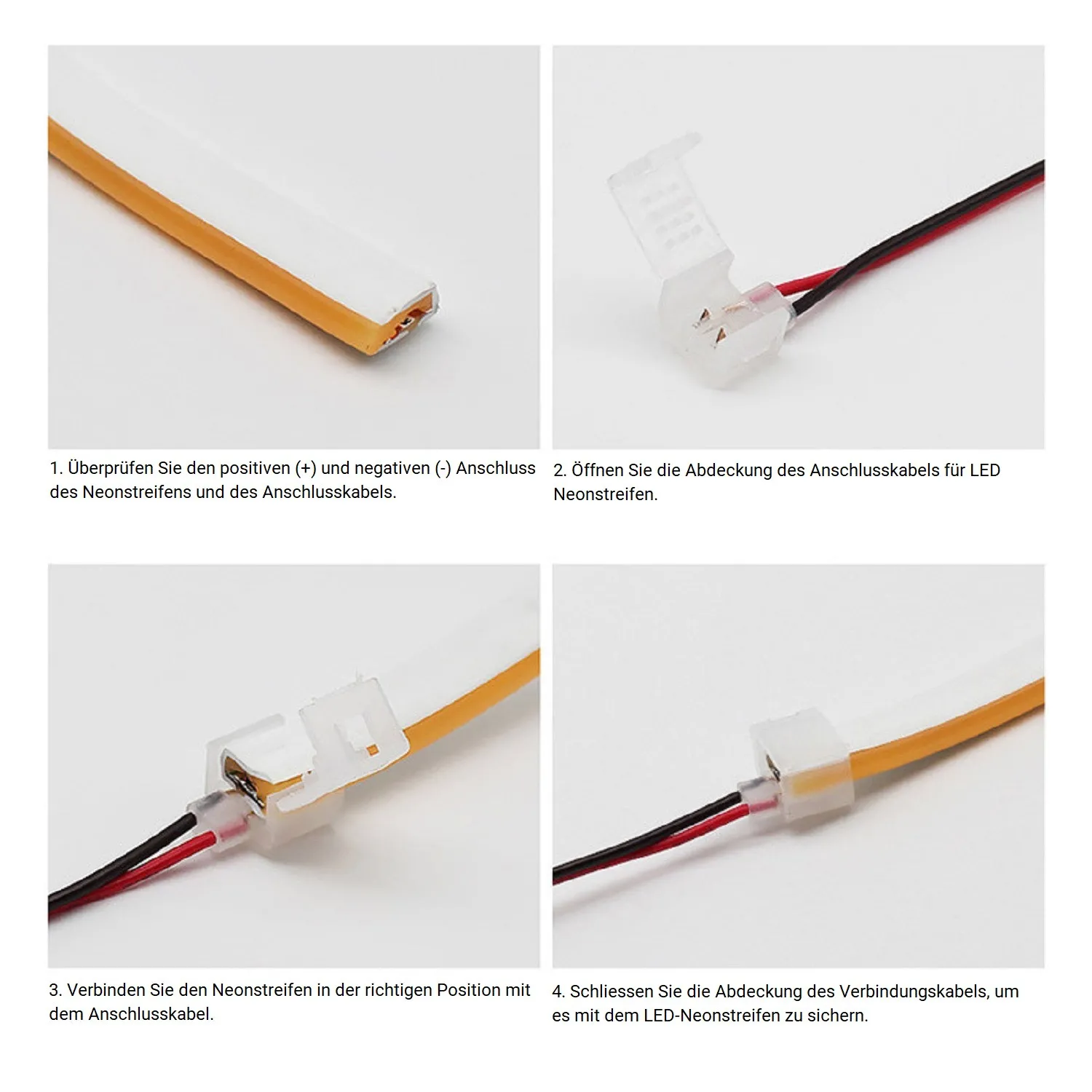 1. Überprüfen Sie den positiven (+) und negativen (-) Anschluss des Neonstreifens und des Anschlusskabels.

2. Öffnen Sie die Abdeckung des Anschlusskabels für LED Neonstreifen.

3. Verbinden Sie den Neonstreifen in der richtigen Position mit dem Anschlusskabel.

4. Schliessen Sie die Abdeckung des Verbindungskabels, um es mit dem LED-Neonstreifen zu sichern.