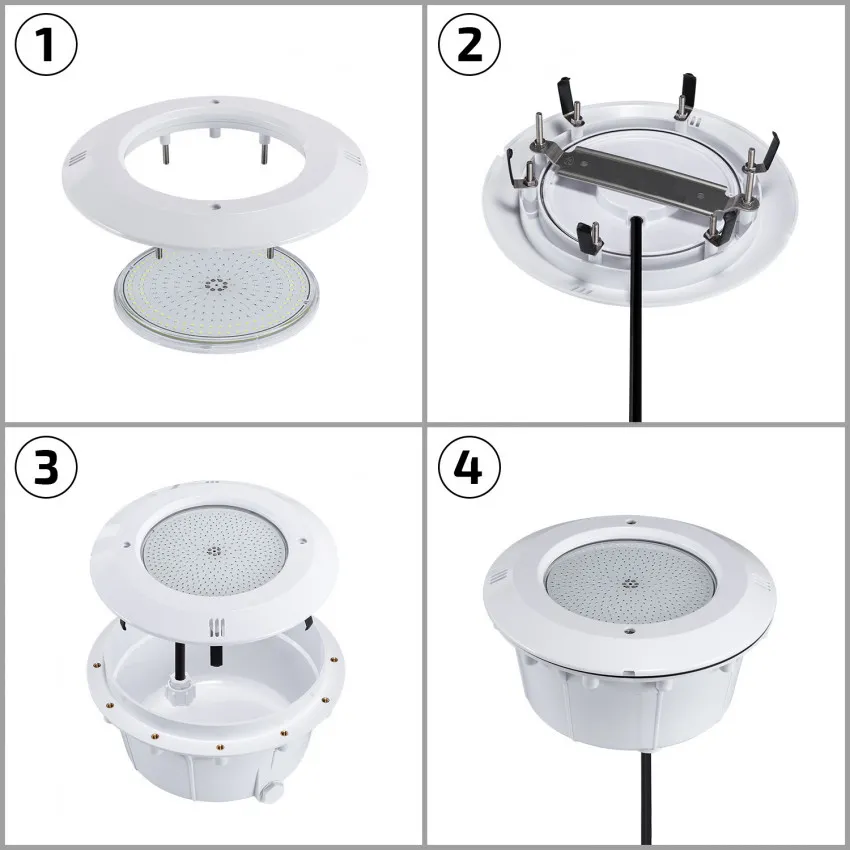 1
2
3
4