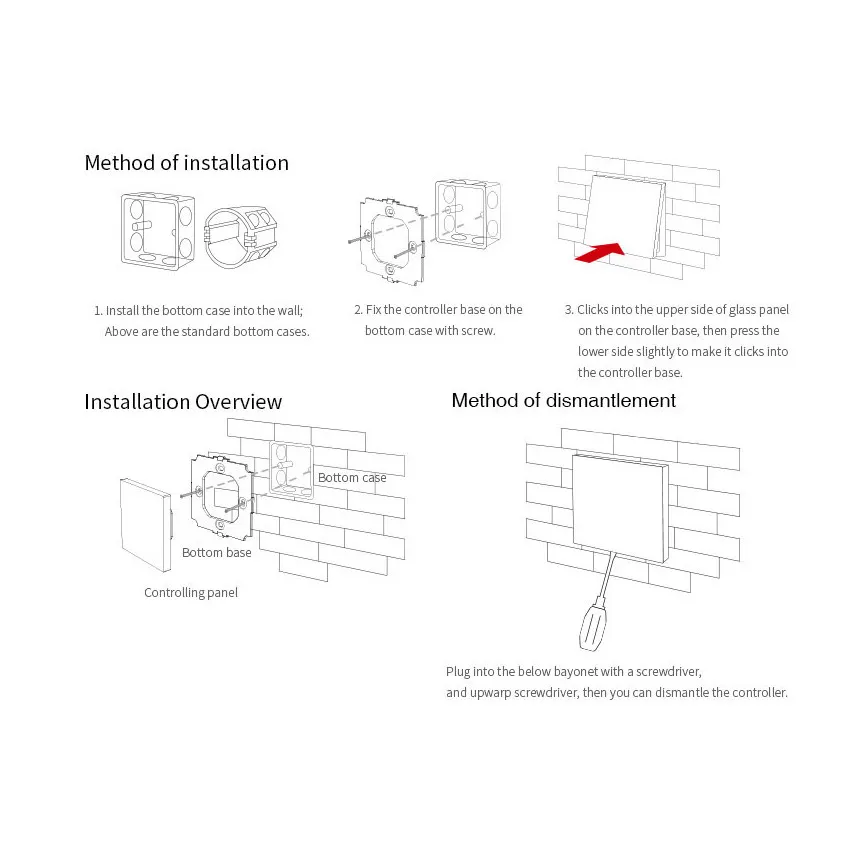 Method of installation

1. Install the bottom case into the wall;
Above are the standard bottom cases.

2. Fix the controller base on the bottom case with screw.

3. Clicks into the upper side of glass panel on the controller base, then press the lower side slightly to make it clicks into the controller base.

Installation Overview

Bottom case

Bottom base

Controlling panel

Method of dismantlement

Plug into the below bayonet with a screwdriver,
and upwarp screwdriver, then you can dismantle the controller.