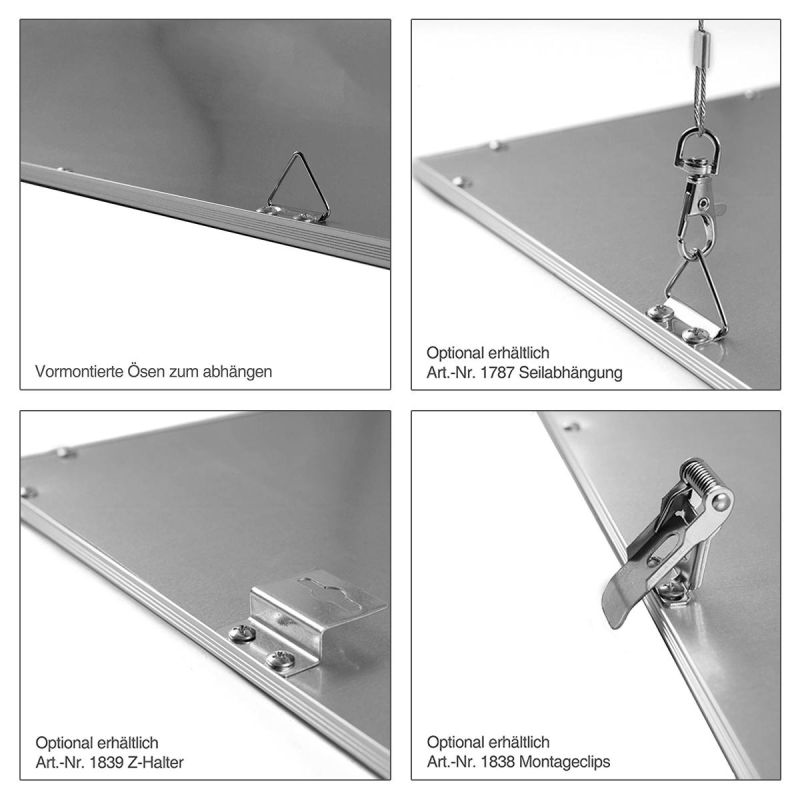 Vormontierte Ösen zum abhängen

Optional erhältlich
Art.-Nr. 1787 Seilabhängung

Optional erhältlich
Art.-Nr. 1839 Z-Halter

Optional erhältlich
Art.-Nr. 1838 Montageclips