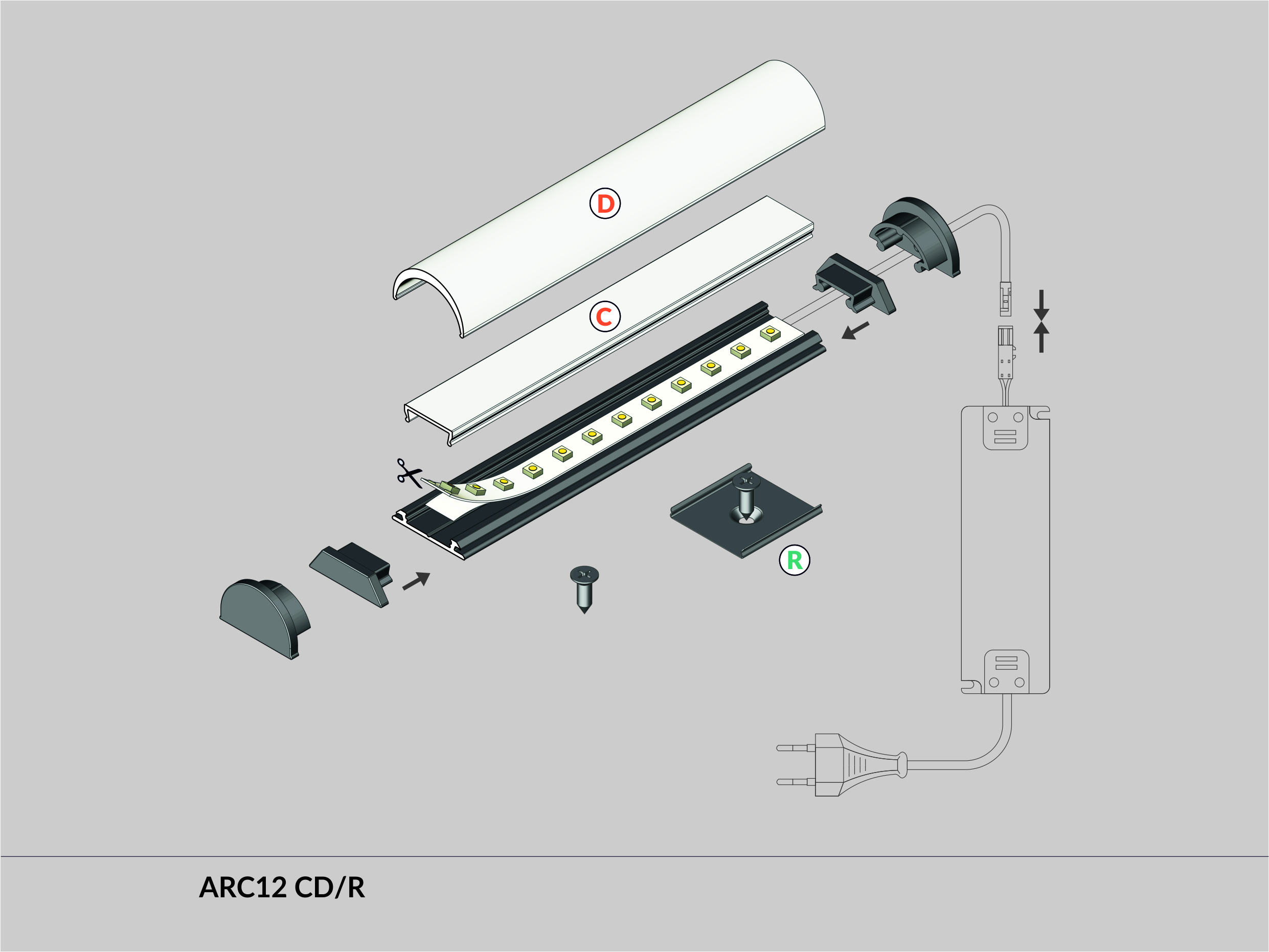 D

C

R

ARC12 CD/R