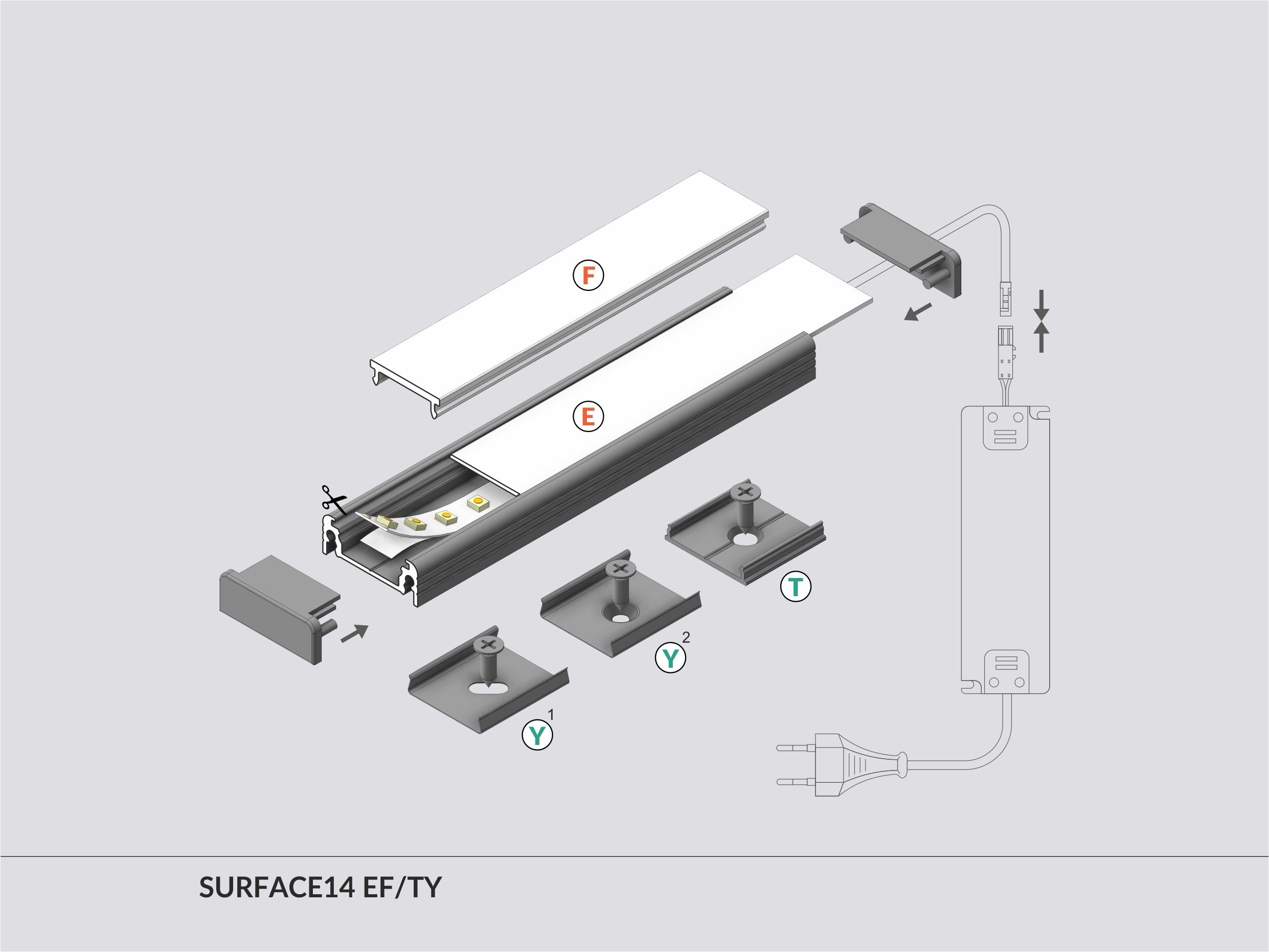 F

E

T

Y 2

Y 1

SURFACE14 EF/TY