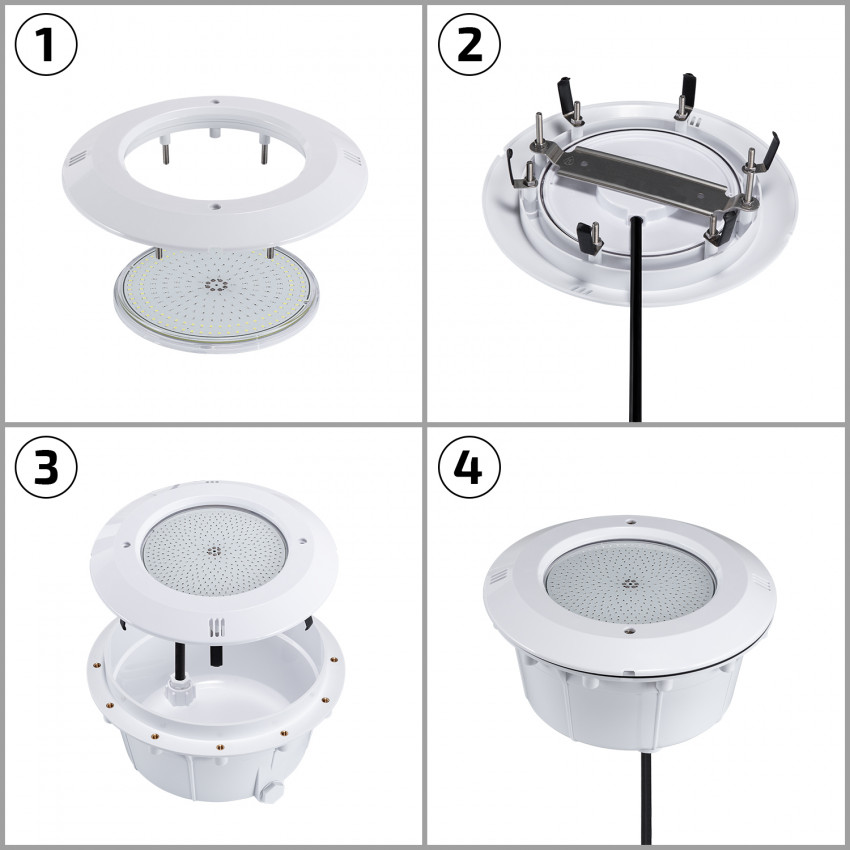 1

2

3

4