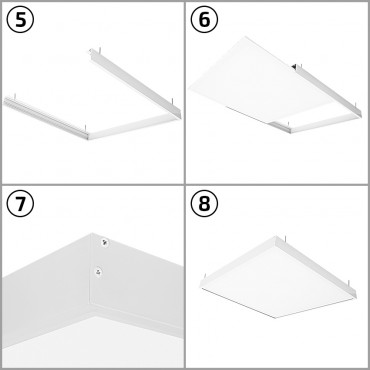 5

6

7

8