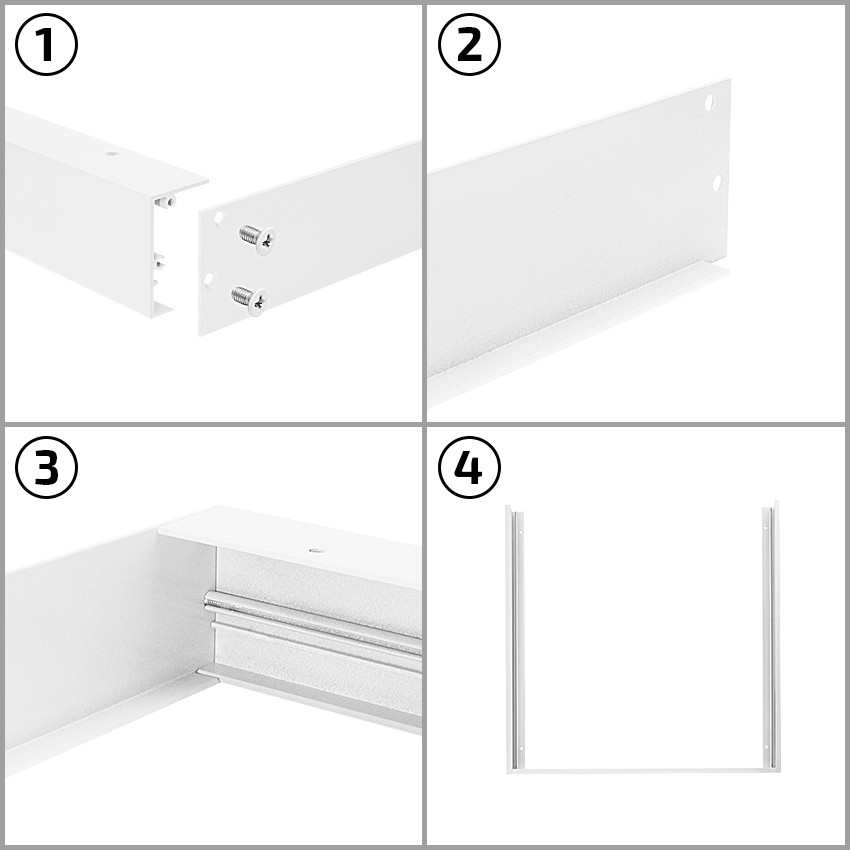 1

2

3

4