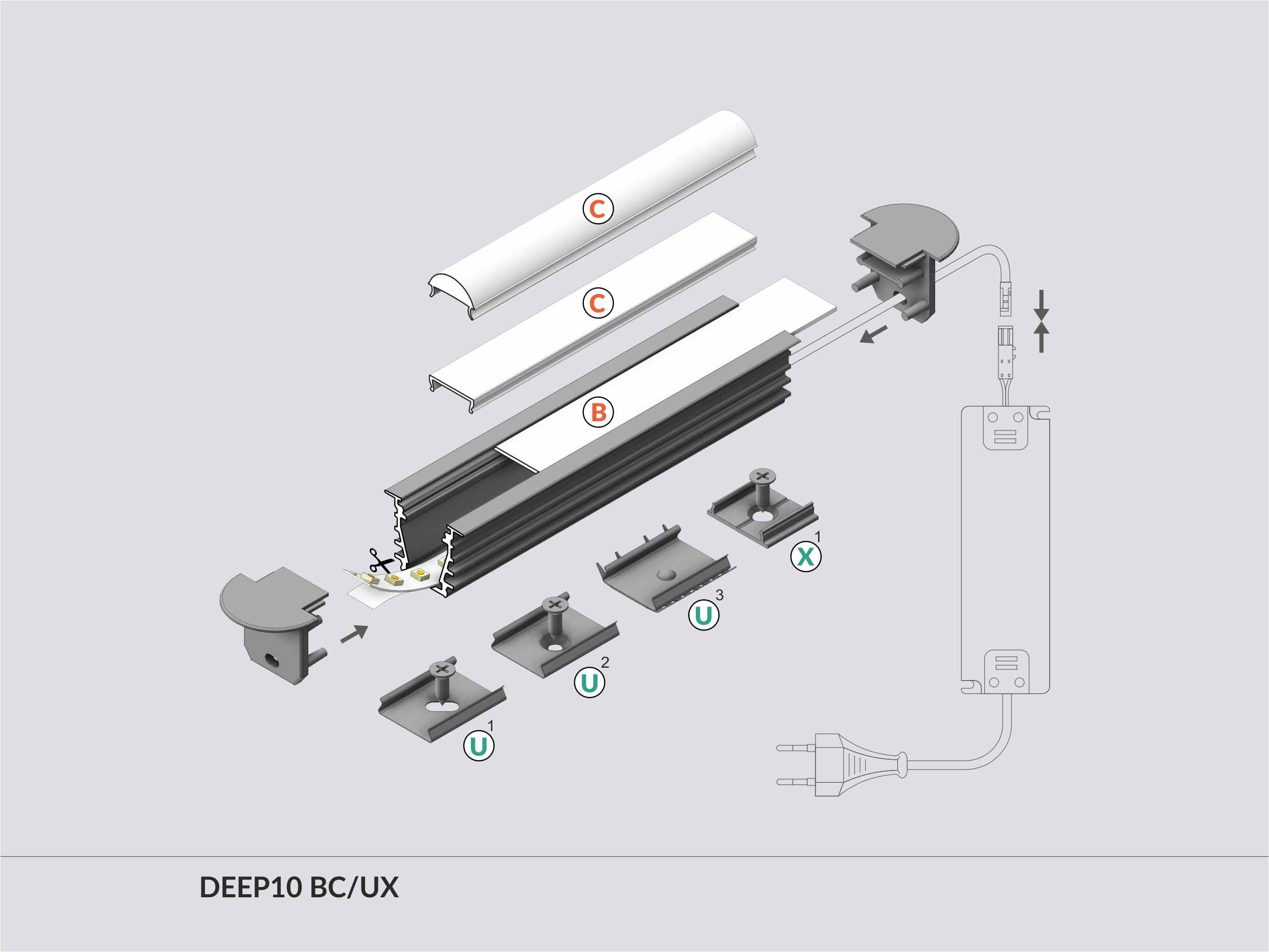 C

C

B

X 1

U 3

U 2

U 1

DEEP10 BC/UX