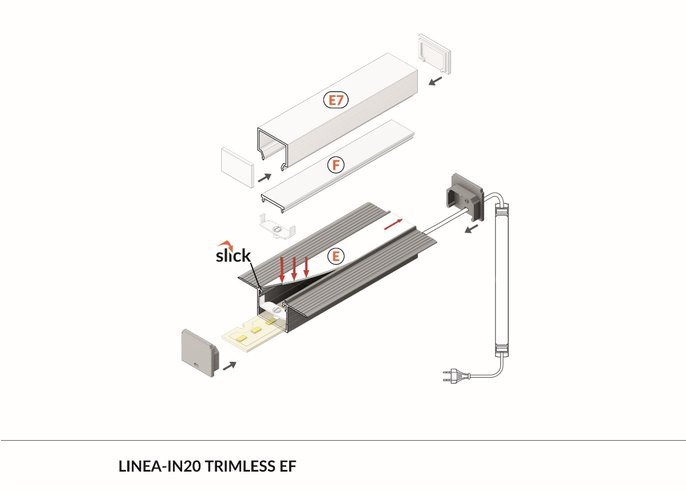 E7

F

slick

E

LINEA-IN20 TRIMLESS EF