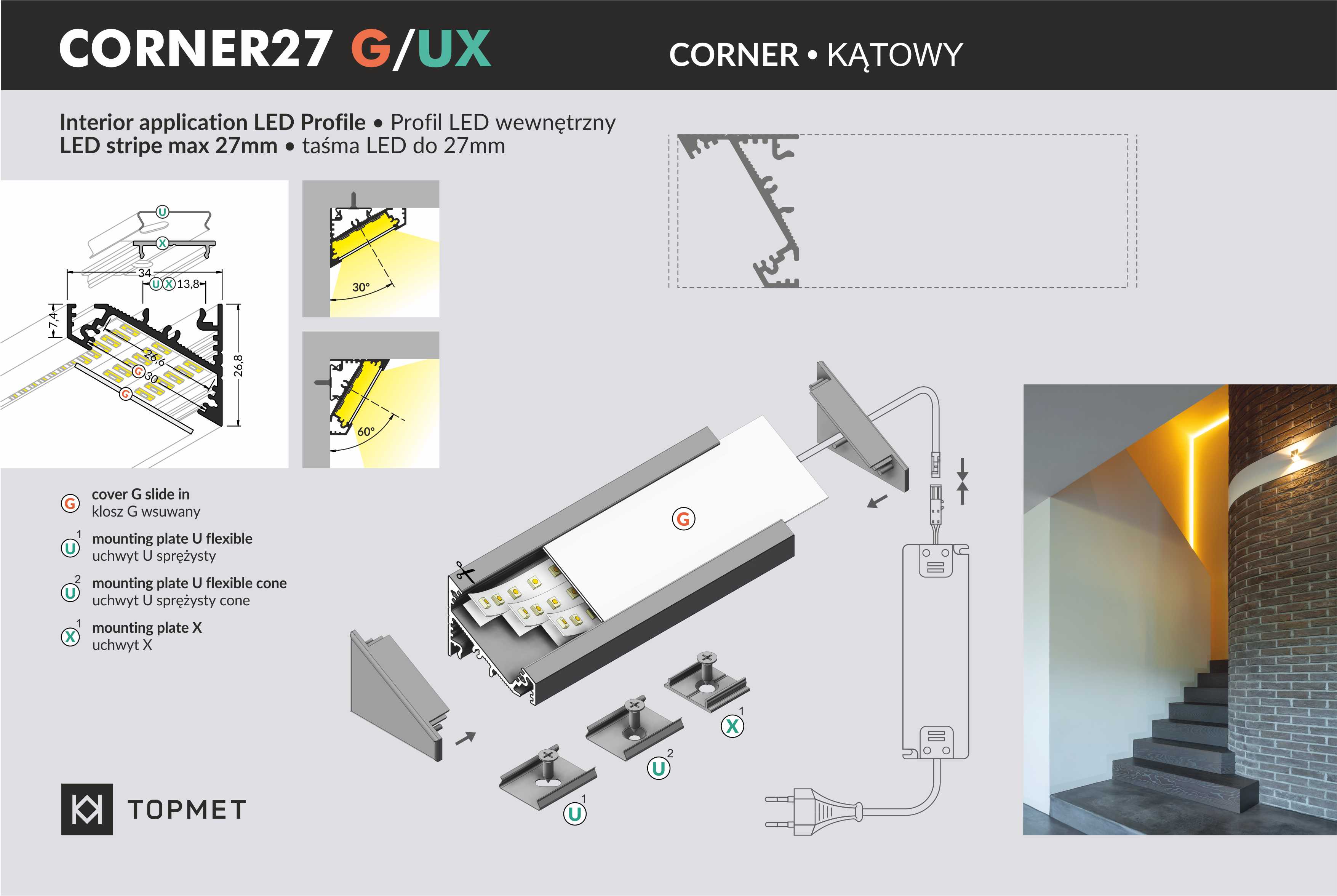 CORNER27 G/UX

CORNER • KĄTOWY

Interior application LED Profile • Profil LED wewnętrzny
LED stripe max 27mm • taśma LED do 27mm

U
X
34
U X 13,8
7,4
26,6
G 30
G
26,8

30°

60°

G cover G slide in
klosz G wsuwany

U 1 mounting plate U flexible
uchwyt U sprężysty

U 2 mounting plate U flexible cone
uchwyt U sprężysty cone

X 1 mounting plate X
uchwyt X

G

X 1

U 2

U 1

TOPMET